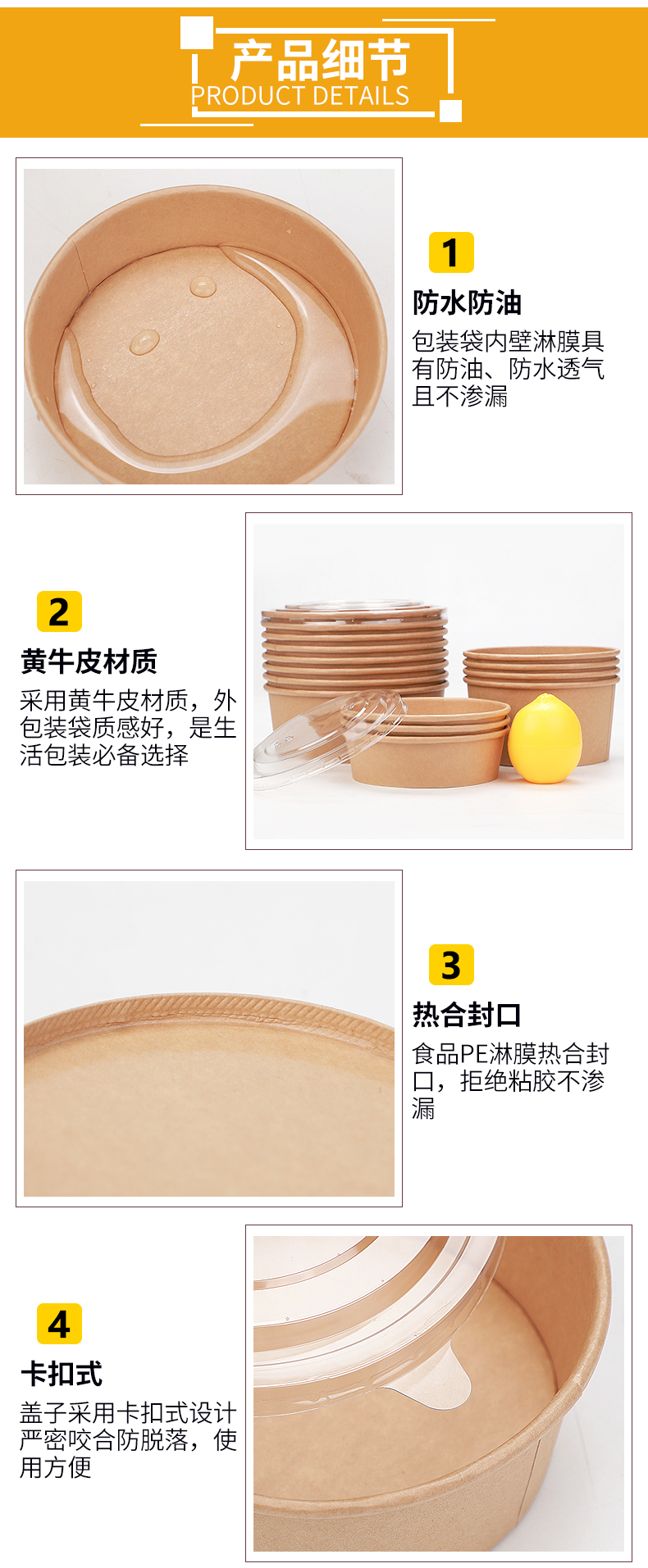 产品细节
PRODUCT DETAILS

1
防水防油
包装袋内壁淋膜具有防油、防水透气且不渗漏

2
黄牛皮材质
采用黄牛皮材质，外包装袋质感好，是生活包装必备选择

3
热合封口
食品PE淋膜热合封口，拒绝粘胶不渗漏

4
卡扣式
盖子采用卡扣式设计严密咬合防脱落，使用方便